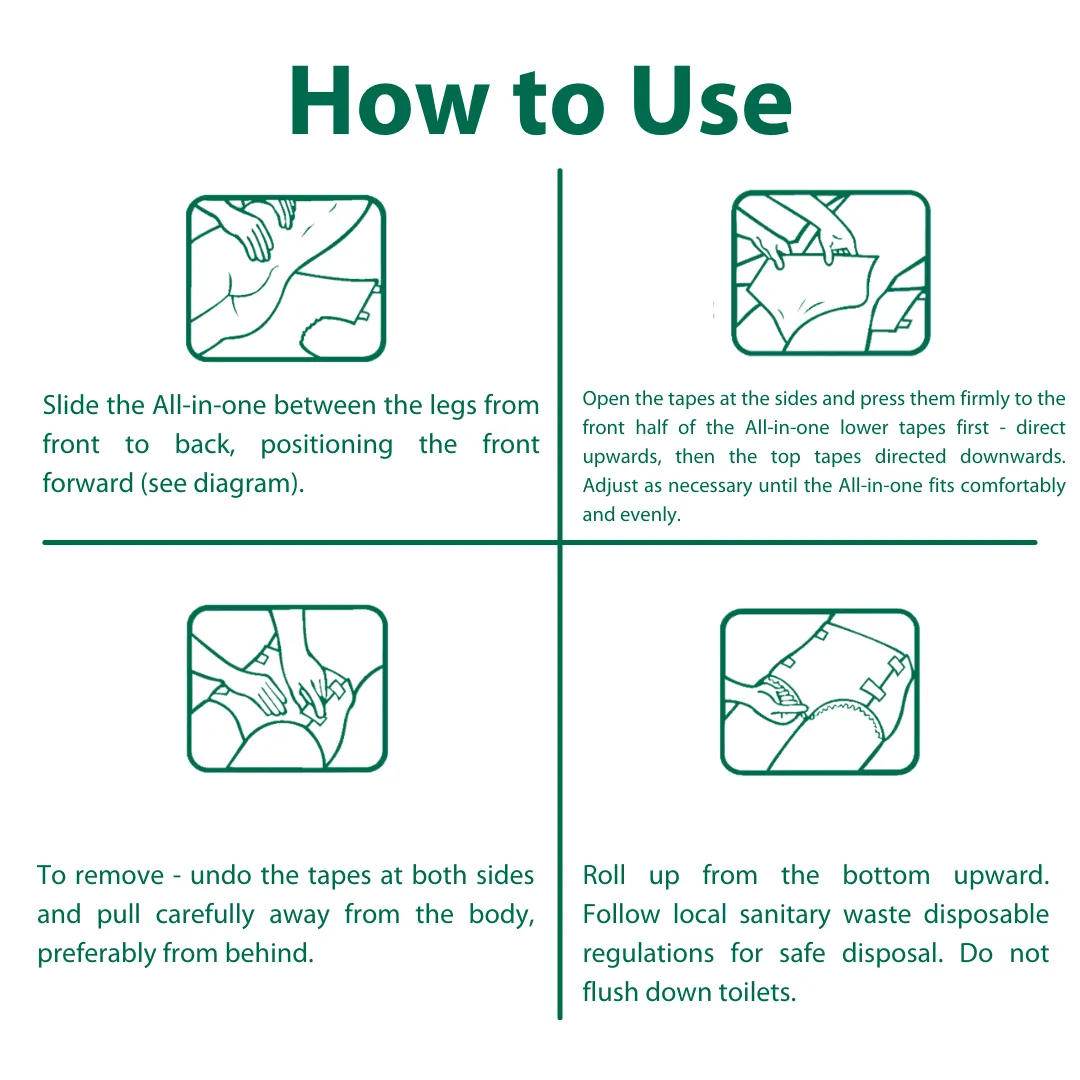 How to Use

Slide the All-in-one between the legs from front to back, positioning the front forward (see diagram).

Open the tapes at the sides and press them firmly to the front half of the All-in-one lower tapes first - direct upwards, then the top tapes directed downwards. Adjust as necessary until the All-in-one fits comfortably and evenly.

To remove - undo the tapes at both sides and pull carefully away from the body, preferably from behind.

Roll up from the bottom upward. Follow local sanitary waste disposable regulations for safe disposal. Do not flush down toilets.